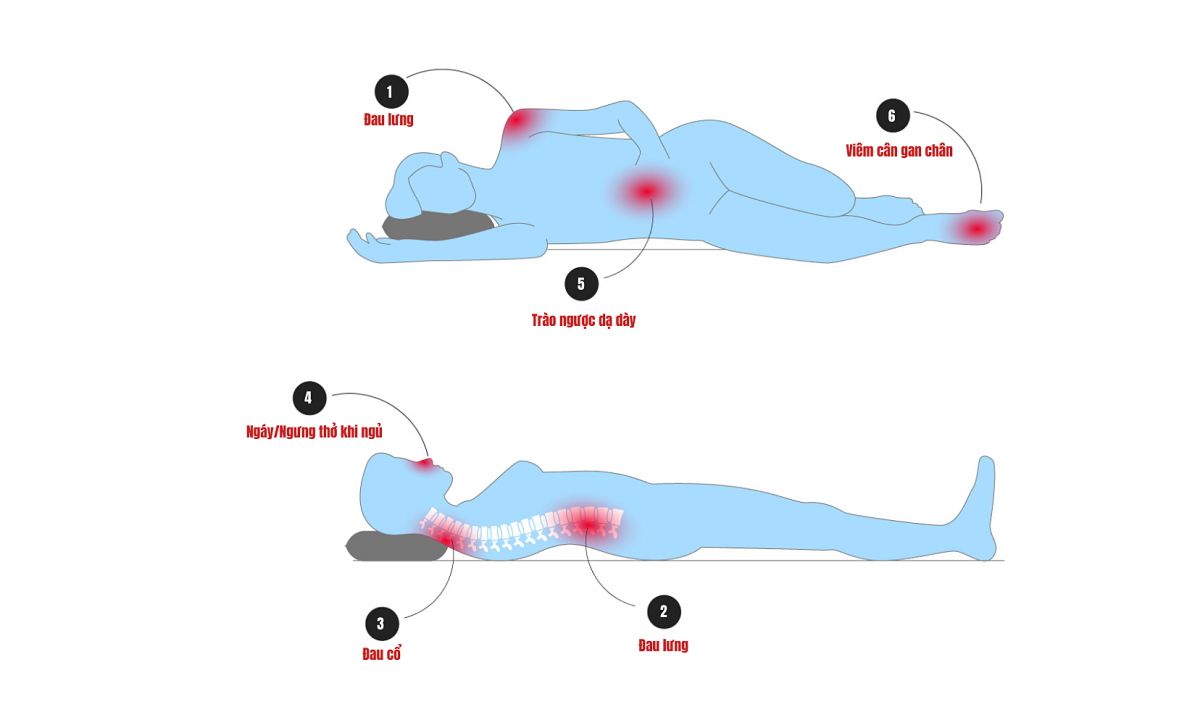 1
Đau lưng

6
Viêm cân gan chân

5
Trào ngược dạ dày

4
Ngáy/Ngưng thở khi ngủ

3
Đau cổ

2
Đau lưng